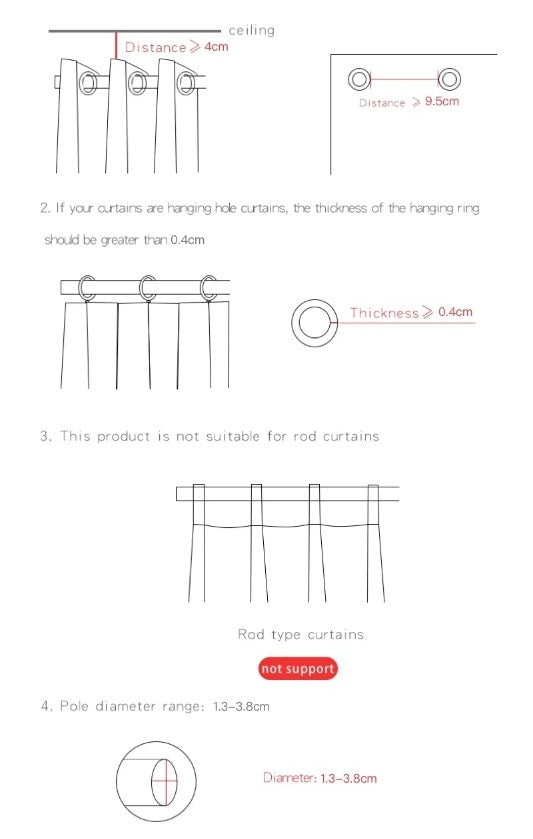 ceiling

Distance ⩾ 4cm

Distance ⩾ 9.5cm

2. If your curtains are hanging hole curtains, the thickness of the hanging ring should be greater than 0.4cm

Thickness ⩾ 0.4cm

3. This product is not suitable for rod curtains

Rod type curtains

not support

4. Pole diameter range: 1.3-3.8cm

Diameter: 1.3-3.8cm